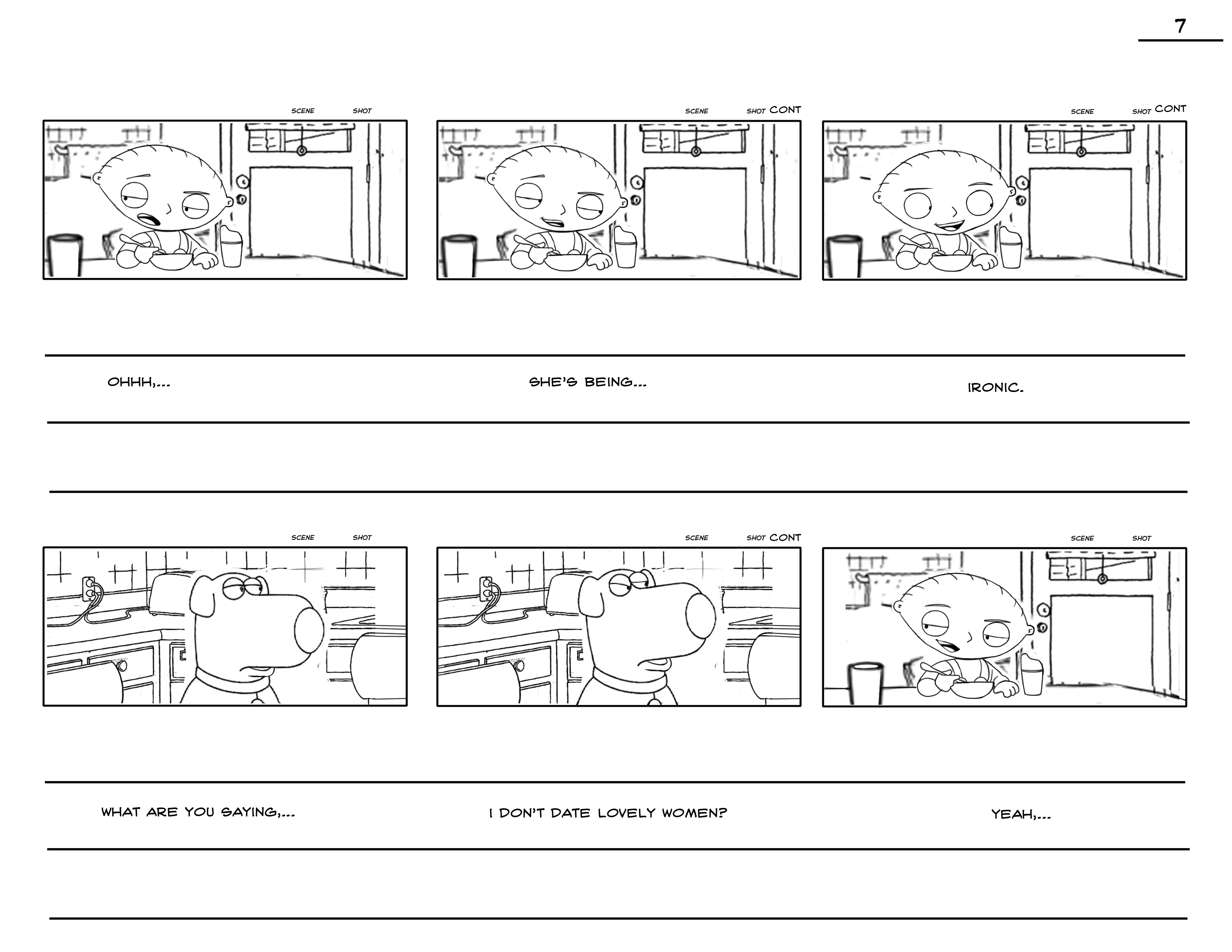 7

SCENE SHOT

SCENE SHOT CONT

SCENE SHOT CONT

OHHH,...

SHE'S BEING...

IRONIC.

SCENE SHOT

SCENE SHOT CONT

SCENE SHOT

WHAT ARE YOU SAYING,...

I DON'T DATE LOVELY WOMEN?

YEAH,...